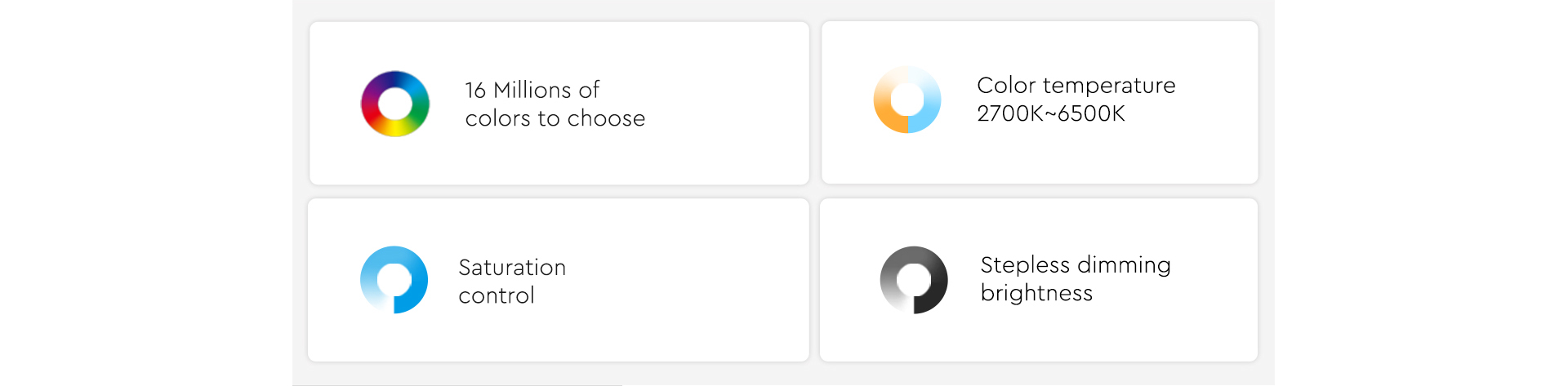 16 Millions of
colors to choose

Color temperature
2700K~6500K

Saturation
control

Stepless dimming
brightness