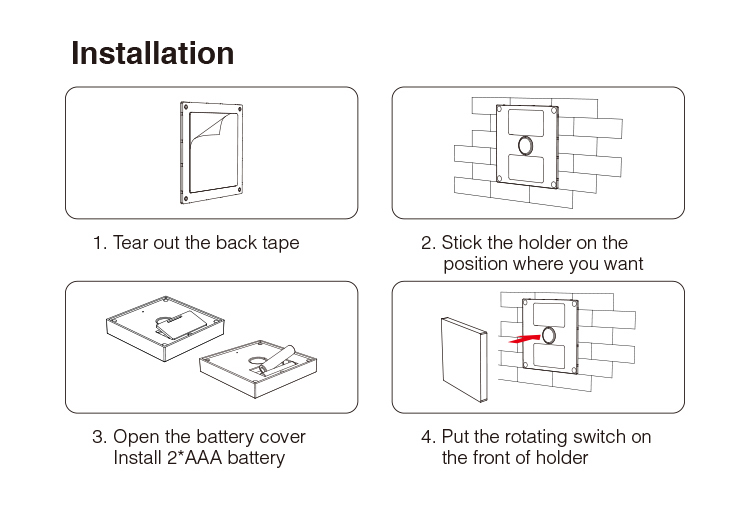 Installation

1. Tear out the back tape

2. Stick the holder on the position where you want

3. Open the battery cover
Install 2*AAA battery

4. Put the rotating switch on the front of holder