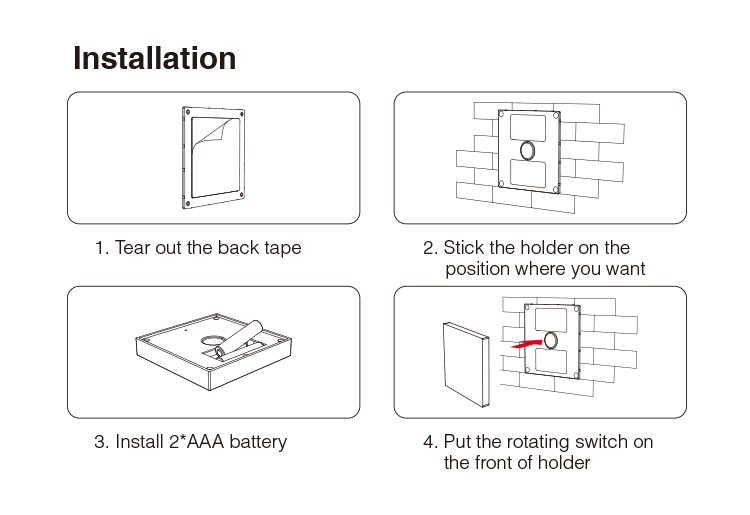 Installation

1. Tear out the back tape

2. Stick the holder on the position where you want

3. Install 2*AAA battery

4. Put the rotating switch on the front of holder