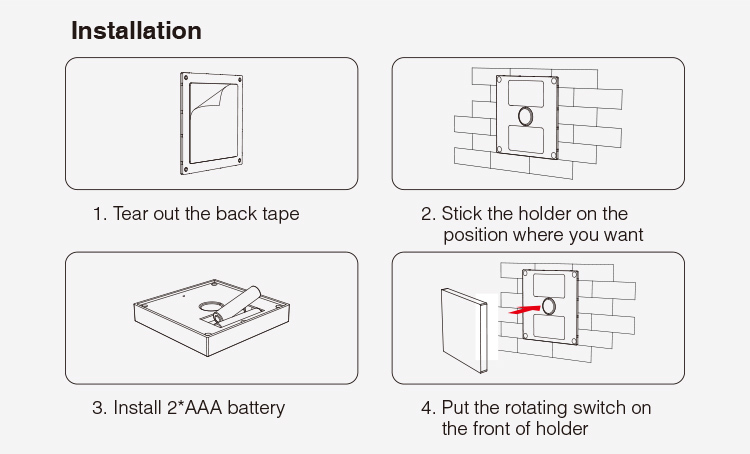 Installation

1. Tear out the back tape

2. Stick the holder on the position where you want

3. Install 2*AAA battery

4. Put the rotating switch on the front of holder